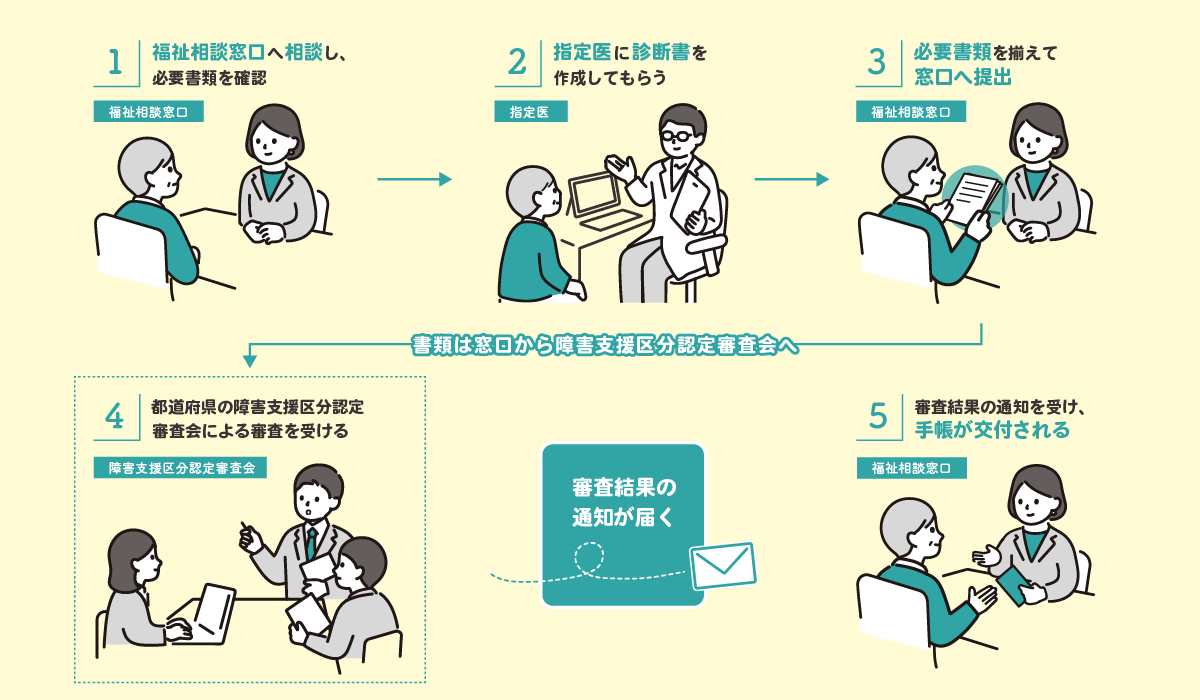 1 福祉相談窓口へ相談し、必要書類を確認

福祉相談窓口

2 指定医に診断書を作成してもらう

指定医

3 必要書類を揃えて窓口へ提出

福祉相談窓口

書類は窓口から障害支援区分認定審査会へ

4 都道府県の障害支援区分認定審査会による審査を受ける

障害支援区分認定審査会

審査結果の通知が届く

5 審査結果の通知を受け、手帳が交付される

福祉相談窓口